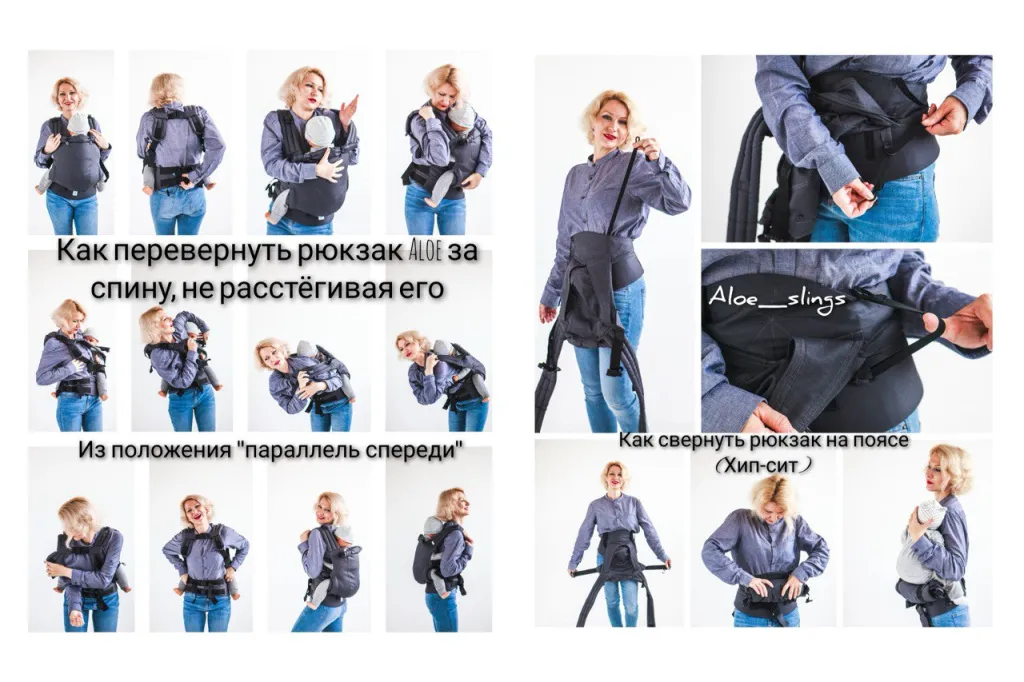 Как перевернуть рюкзак ALOE за спину, не расстёгивая его

Из положения "параллель спереди"

Aloe_slings

Как свернуть рюкзак на поясе (Хип-сит)